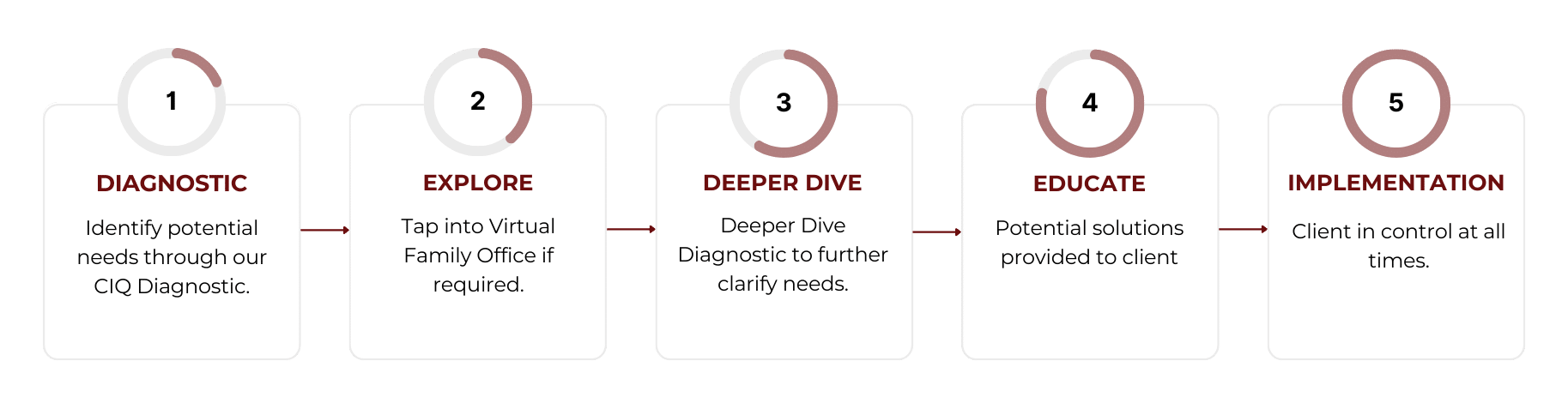 1

DIAGNOSTIC

Identify potential needs through our CIQ Diagnostic.

2

EXPLORE

Tap into Virtual Family Office if required.

3

DEEPER DIVE

Deeper Dive Diagnostic to further clarify needs.

4

EDUCATE

Potential solutions provided to client

5

IMPLEMENTATION

Client in control at all times.